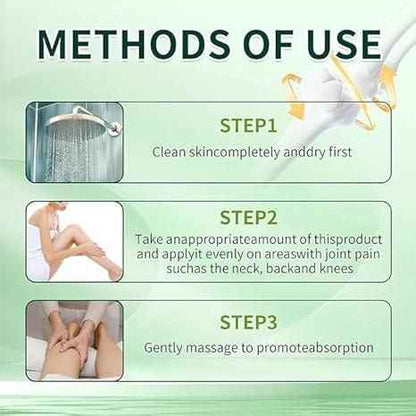 METHODS OF USE

STEP1
Clean skincompletely anddry first

STEP2
Take anappropriateamount of thisproduct and applyit evenly on areaswith joint pain suchas the neck, backand knees

STEP3
Gently massage to promoteabsorption