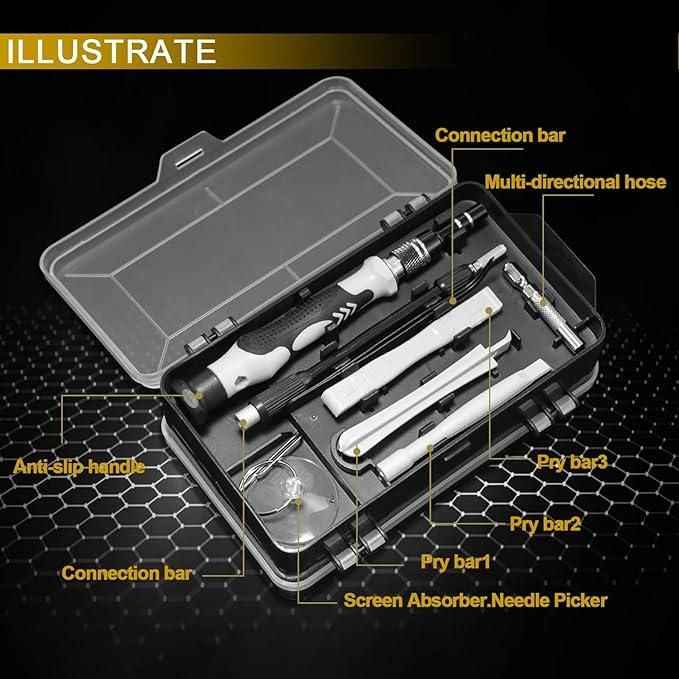 ILLUSTRATE

Connection bar

Multi-directional hose

Anti-slip handle

Pry bar3

Pry bar2

Pry bar1

Connection bar

Screen Absorber.Needle Picker